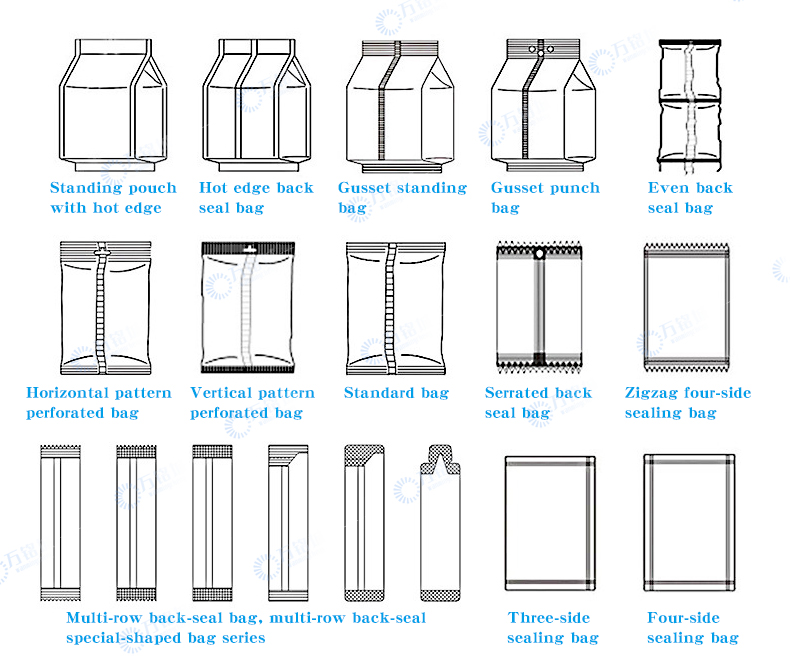 Standing pouch with hot edge

Hot edge back seal bag

Gusset standing bag

Gusset punch bag

Even back seal bag

Horizontal pattern perforated bag

Vertical pattern perforated bag

Standard bag

Serrated back seal bag

Zigzag four-side sealing bag

Multi-row back-seal bag, multi-row back-seal special-shaped bag series

Three-side sealing bag

Four-side sealing bag